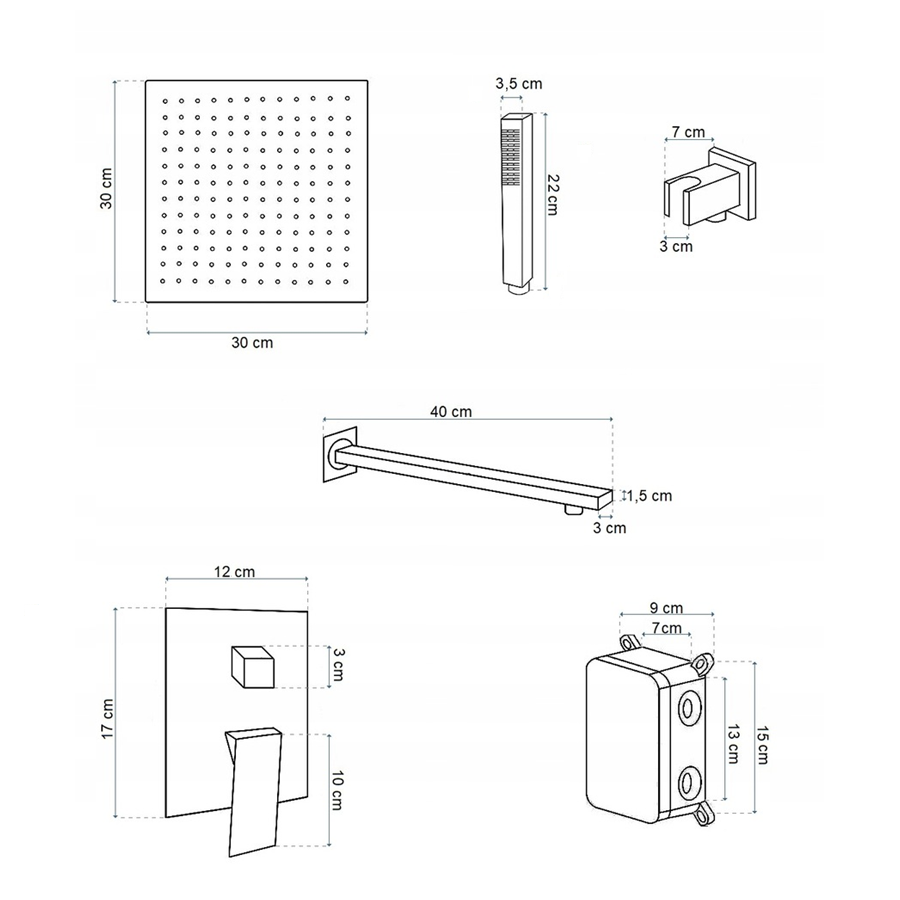 30 cm
30 cm
3,5 cm
22 cm
7 cm
3 cm
40 cm
1,5 cm
3 cm
12 cm
17 cm
3 cm
10 cm
9 cm
7cm
13 cm
15 cm